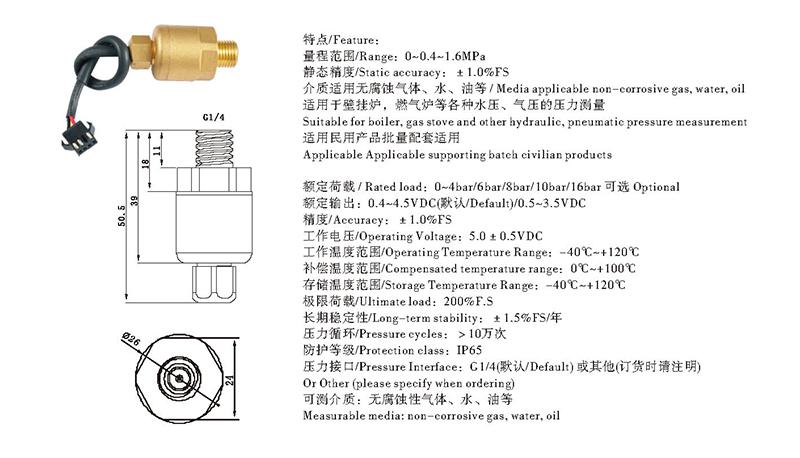 G1/4

11
18
39
50.5

Ø26
24

特点/Feature:
量程范围/Range: 0~0.4~1.6MPa
静态精度/Static accuracy: ±1.0%FS
介质适用无腐蚀气体、水、油等 / Media applicable non-corrosive gas, water, oil
适用于壁挂炉，燃气炉等各种水压、气压的压力测量
Suitable for boiler, gas stove and other hydraulic, pneumatic pressure measurement
适用民用产品批量配套适用
Applicable Applicable supporting batch civilian products

额定荷载 / Rated load: 0~4bar/6bar/8bar/10bar/16bar 可选 Optional
额定输出: 0.4~4.5VDC(默认/Default)/0.5~3.5VDC
精度/Accuracy: ±1.0%FS
工作电压/Operating Voltage: 5.0±0.5VDC
工作温度范围/Operating Temperature Range: -40℃~+120℃
补偿温度范围/Compensated temperature range: 0℃~+100℃
存储温度范围/Storage Temperature Range: -40℃~+120℃
极限荷载/Ultimate load: 200%F.S
长期稳定性/Long-term stability: ±1.5%FS/年
压力循环/Pressure cycles: >10万次
防护等级/Protection class: IP65
压力接口/Pressure Interface: G1/4(默认/Default) 或其他(订货时请注明)
Or Other (please specify when ordering)
可测介质: 无腐蚀性气体、水、油等
Measurable media: non-corrosive gas, water, oil